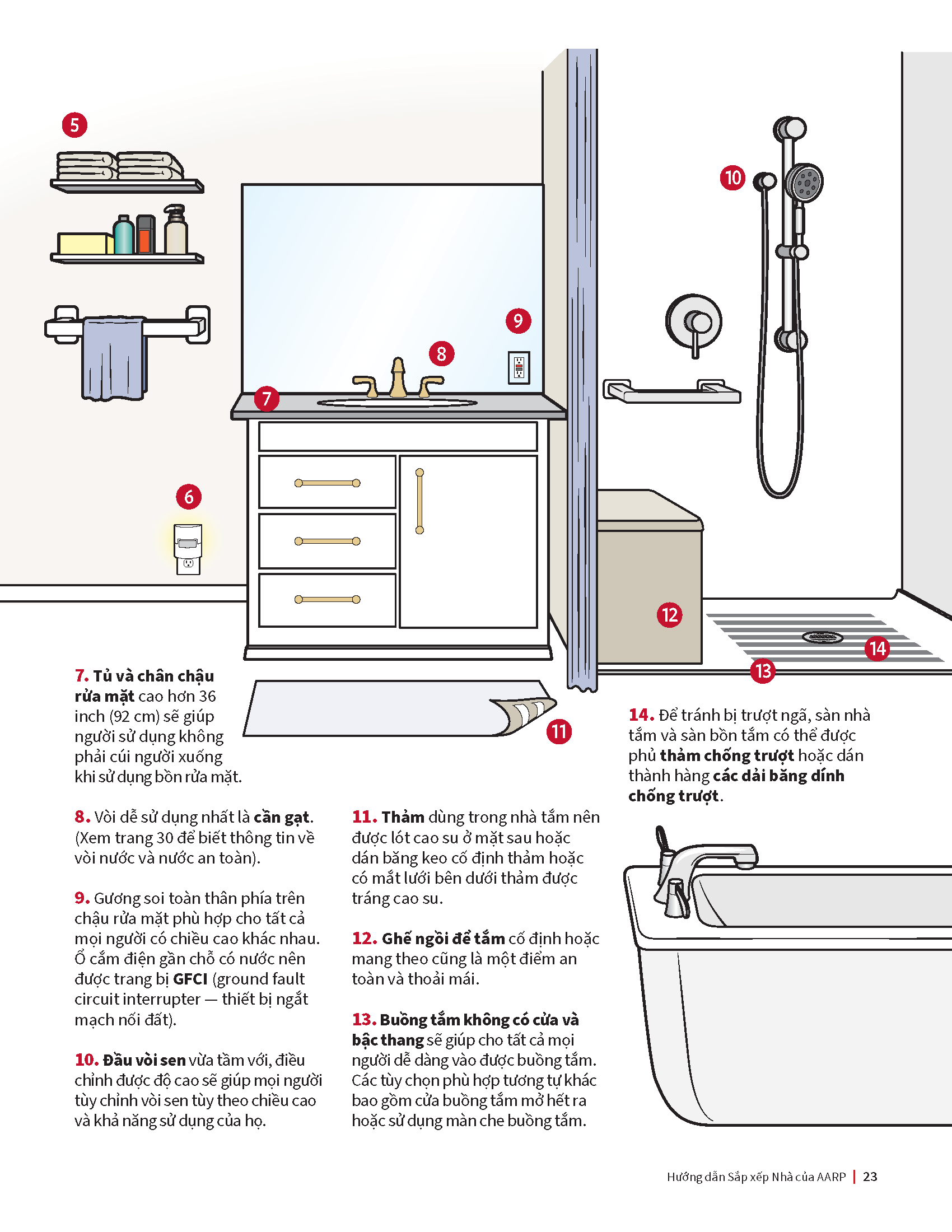 5

10

9

8

7

6

12

14

13

11

7. Tủ và chân chậu rửa mặt cao hơn 36 inch (92 cm) sẽ giúp người sử dụng không phải cúi người xuống khi sử dụng bồn rửa mặt.

8. Vòi dễ sử dụng nhất là cần gạt. (Xem trang 30 để biết thông tin về vòi nước và nước an toàn).

9. Gương soi toàn thân phía trên chậu rửa mặt phù hợp cho tất cả mọi người có chiều cao khác nhau. Ổ cắm điện gần chỗ có nước nên được trang bị GFCI (ground fault circuit interrupter — thiết bị ngắt mạch nối đất).

10. Đầu vòi sen vừa tầm với, điều chỉnh được độ cao sẽ giúp mọi người tùy chỉnh vòi sen tùy theo chiều cao và khả năng sử dụng của họ.

11. Thảm dùng trong nhà tắm nên được lót cao su ở mặt sau hoặc dán băng keo cố định thảm hoặc có mắt lưới bên dưới thảm được tráng cao su.

12. Ghế ngồi để tắm cố định hoặc mang theo cũng là một điểm an toàn và thoải mái.

13. Buồng tắm không có cửa và bậc thang sẽ giúp cho tất cả mọi người dễ dàng vào được buồng tắm. Các tùy chọn phù hợp tương tự khác bao gồm cửa buồng tắm mở hết ra hoặc sử dụng màn che buồng tắm.

14. Để tránh bị trượt ngã, sàn nhà tắm và sàn bồn tắm có thể được phủ thảm chống trượt hoặc dán thành hàng các dải băng dính chống trượt.

Hướng dẫn Sắp xếp Nhà của AARP | 23